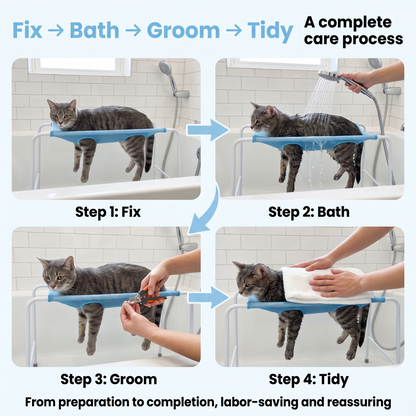 Fix → Bath → Groom → Tidy

A complete care process

Step 1: Fix

Step 2: Bath

Step 3: Groom

Step 4: Tidy

From preparation to completion, labor-saving and reassuring